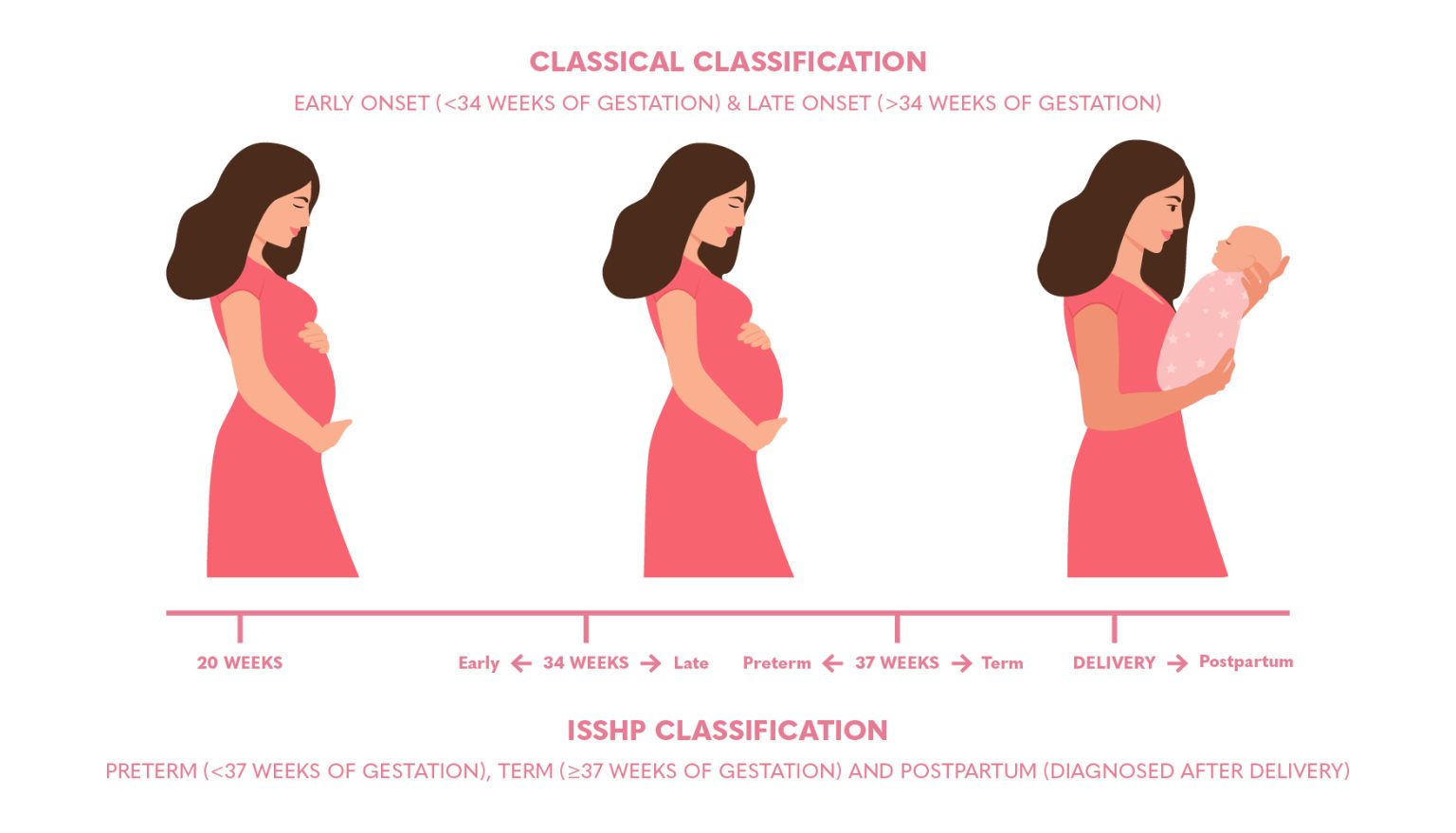 CLASSICAL CLASSIFICATION

EARLY ONSET (<34 WEEKS OF GESTATION) & LATE ONSET (>34 WEEKS OF GESTATION)

20 WEEKS

Early ← 34 WEEKS → Late

Preterm ← 37 WEEKS → Term

DELIVERY → Postpartum

ISSHP CLASSIFICATION

PRETERM (<37 WEEKS OF GESTATION), TERM (≥37 WEEKS OF GESTATION) AND POSTPARTUM (DIAGNOSED AFTER DELIVERY)